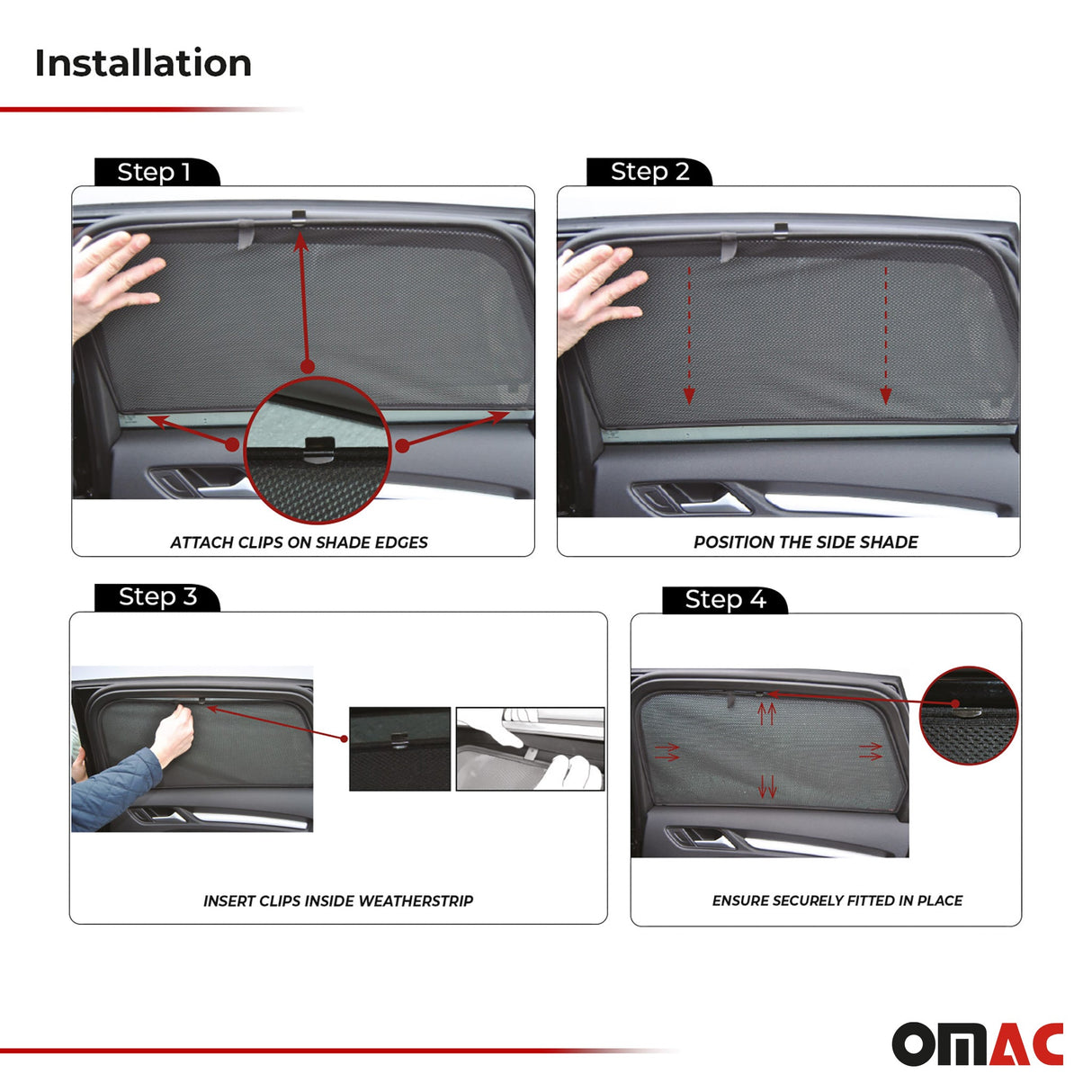 Installation

Step 1

ATTACH CLIPS ON SHADE EDGES

Step 2

POSITION THE SIDE SHADE

Step 3

INSERT CLIPS INSIDE WEATHERSTRIP

Step 4

ENSURE SECURELY FITTED IN PLACE

OMAC