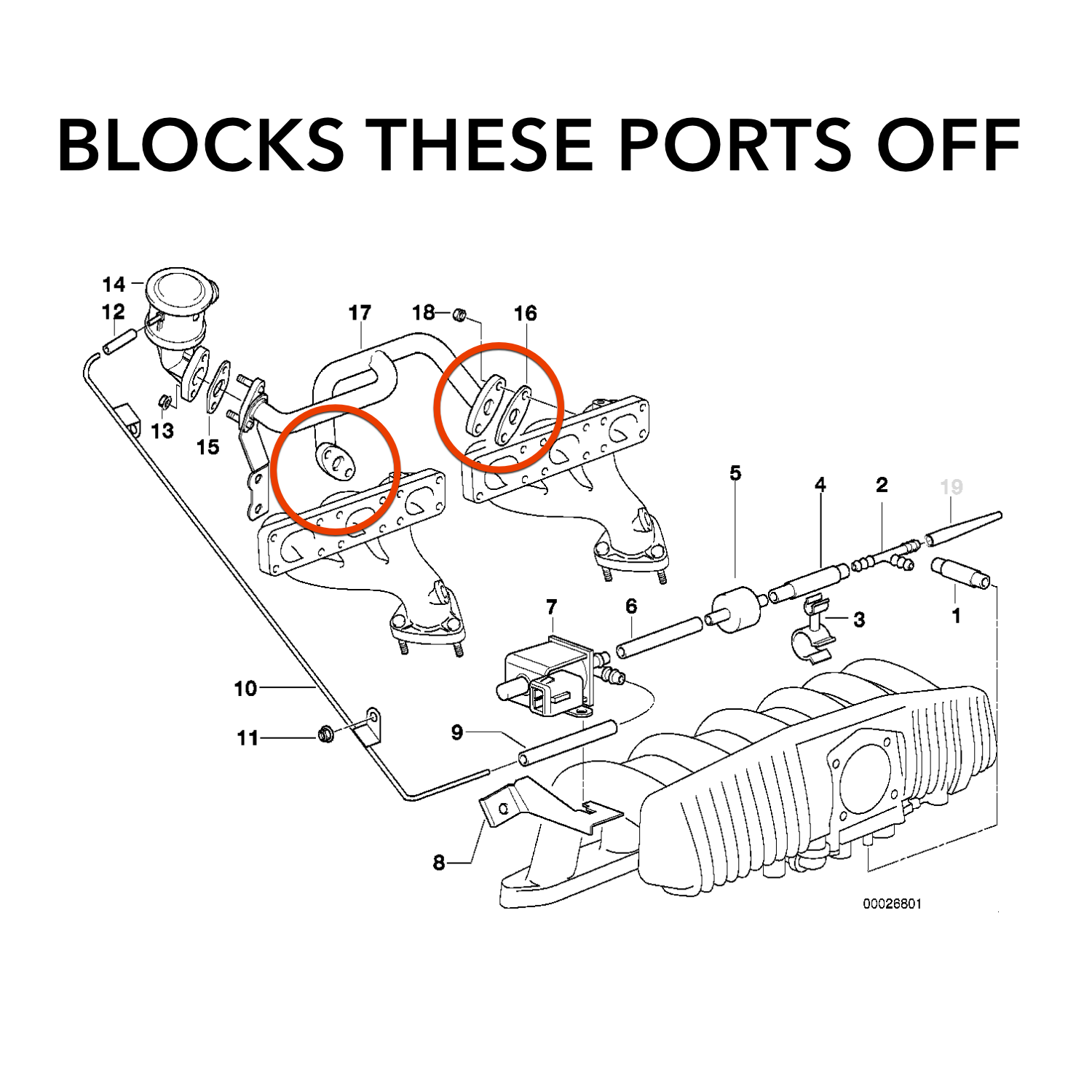 BLOCKS THESE PORTS OFF

14
12
17
18
16
13
15
5
4
2
19
7
6
3
1
10
11
9
8
00026801