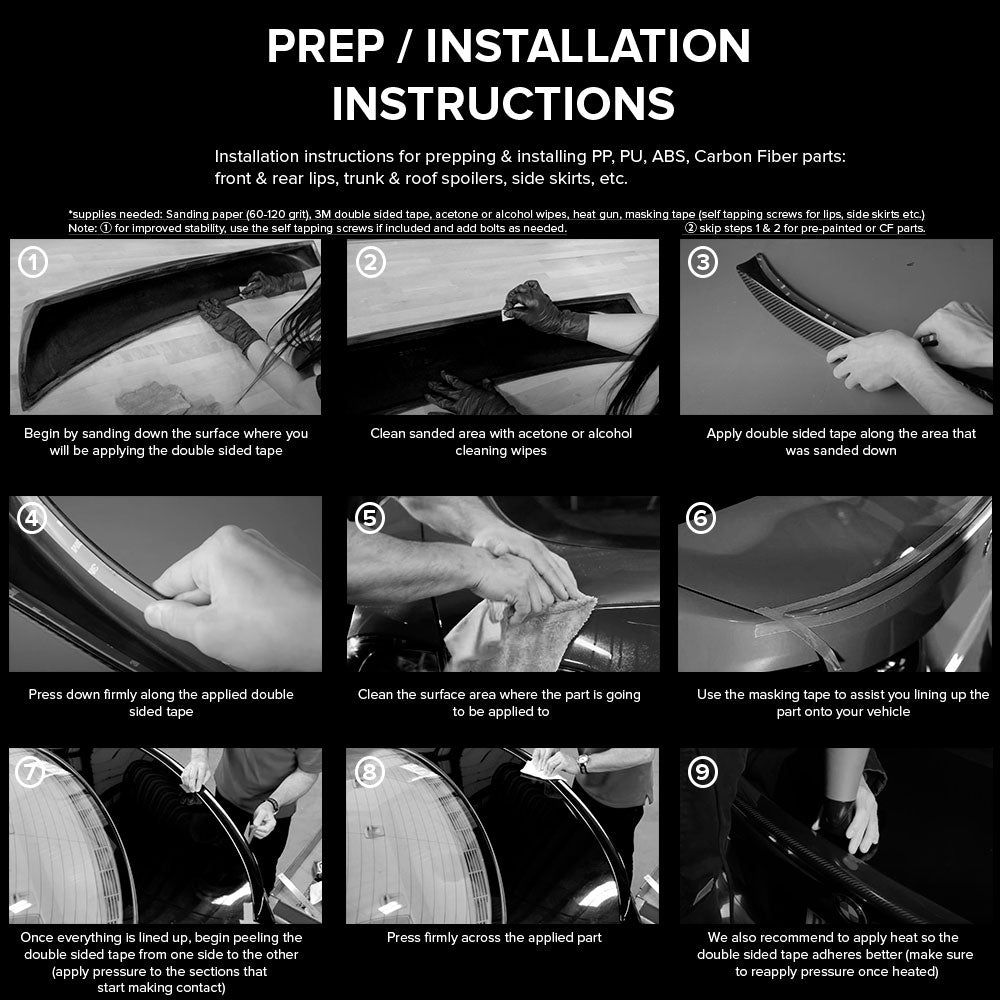 PREP / INSTALLATION INSTRUCTIONS

Installation instructions for prepping & installing PP, PU, ABS, Carbon Fiber parts: front & rear lips, trunk & roof spoilers, side skirts, etc.

*supplies needed: Sanding paper (60-120 grit), 3M double sided tape, acetone or alcohol wipes, heat gun, masking tape (self tapping screws for lips, side skirts etc.)
Note: ① for improved stability, use the self tapping screws if included and add bolts as needed. ② skip steps 1 & 2 for pre-painted or CF parts.

1
Begin by sanding down the surface where you will be applying the double sided tape

2
Clean sanded area with acetone or alcohol cleaning wipes

3
Apply double sided tape along the area that was sanded down

4
Press down firmly along the applied double sided tape

5
Clean the surface area where the part is going to be applied to

6
Use the masking tape to assist you lining up the part onto your vehicle

7
Once everything is lined up, begin peeling the double sided tape from one side to the other (apply pressure to the sections that start making contact)

8
Press firmly across the applied part

9
We also recommend to apply heat so the double sided tape adheres better (make sure to reapply pressure once heated)