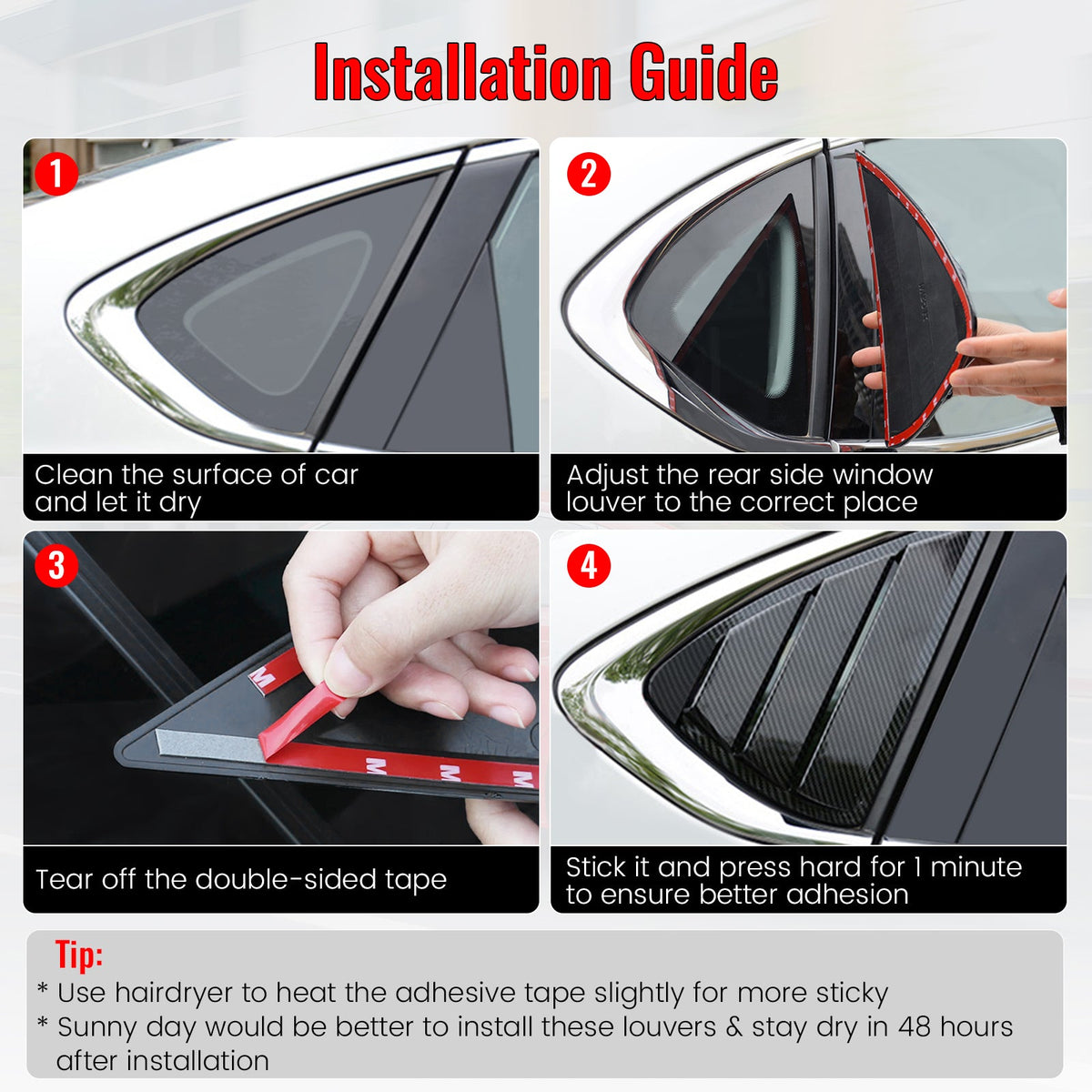 Installation Guide

1
Clean the surface of car and let it dry

2
Adjust the rear side window louver to the correct place

3
M M M M
Tear off the double-sided tape

4
Stick it and press hard for 1 minute to ensure better adhesion

Tip:
* Use hairdryer to heat the adhesive tape slightly for more sticky
* Sunny day would be better to install these louvers & stay dry in 48 hours after installation