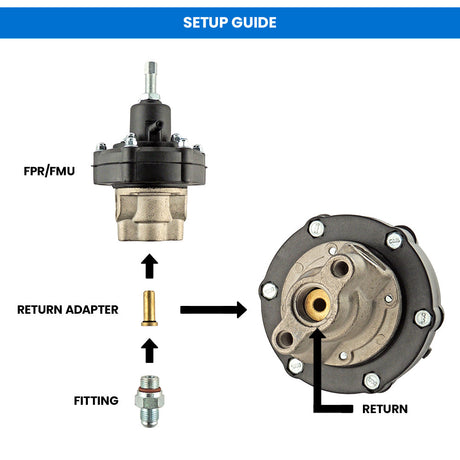 SETUP GUIDE

FPR/FMU

RETURN ADAPTER

FITTING

RETURN