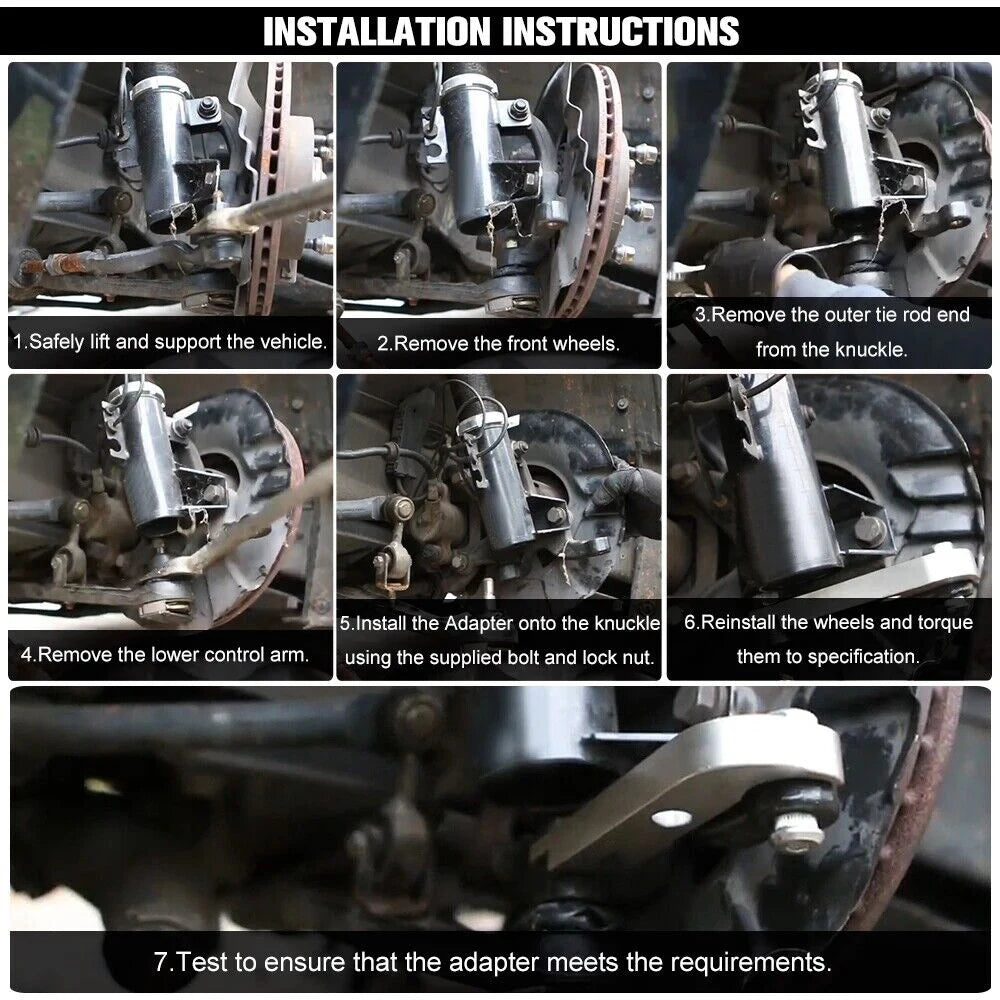 INSTALLATION INSTRUCTIONS

1.Safely lift and support the vehicle.

2.Remove the front wheels.

3.Remove the outer tie rod end from the knuckle.

4.Remove the lower control arm.

5.Install the Adapter onto the knuckle using the supplied bolt and lock nut.

6.Reinstall the wheels and torque them to specification.

7.Test to ensure that the adapter meets the requirements.