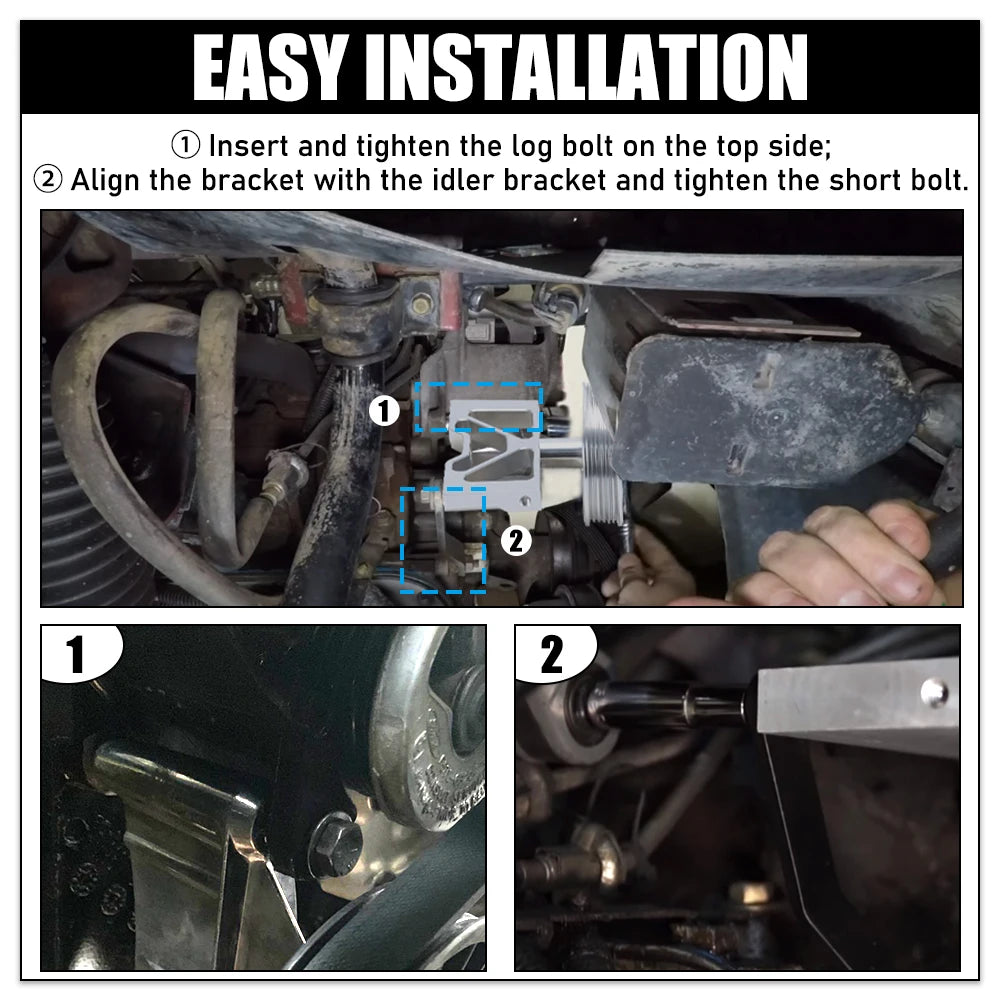 EASY INSTALLATION

① Insert and tighten the log bolt on the top side;
② Align the bracket with the idler bracket and tighten the short bolt.

1

2

1

2