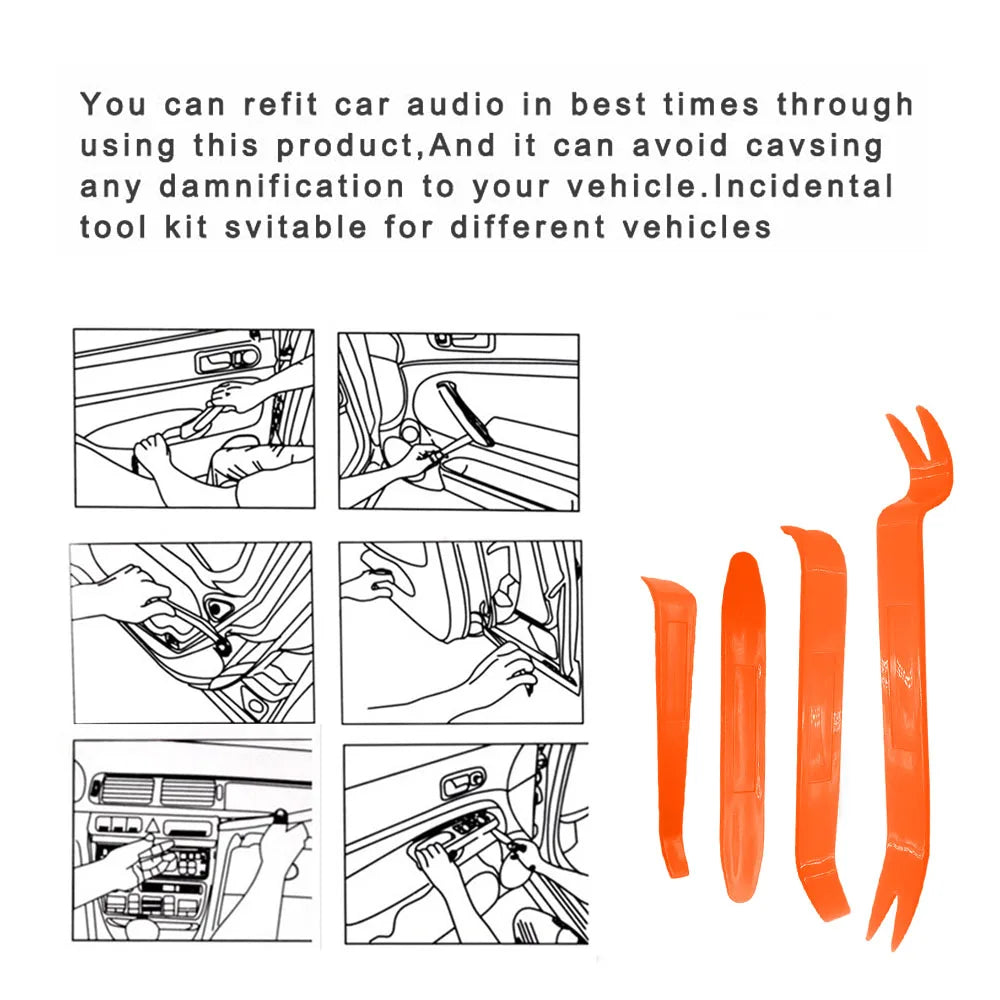 You can refit car audio in best times through using this product,And it can avoid cavsing any damnification to your vehicle.Incidental tool kit svitable for different vehicles