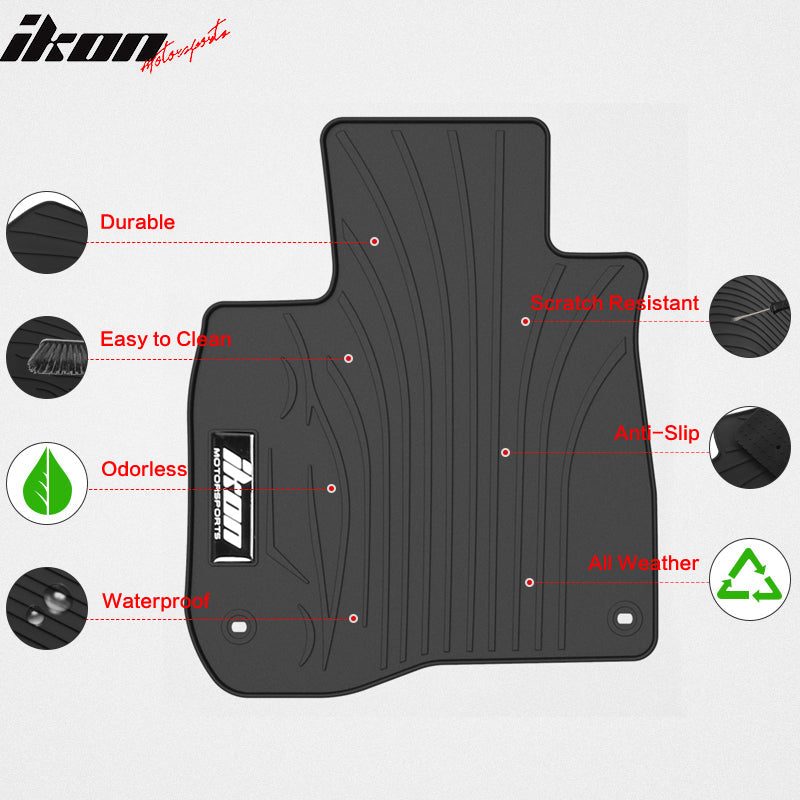 ikon Motorsports

Durable

Easy to Clean

Odorless

Waterproof

ikon MOTORSPORTS

Scratch Resistant

Anti-Slip

All Weather