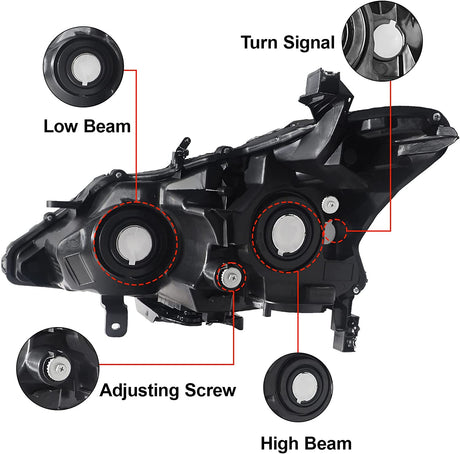 Turn Signal

Low Beam

Adjusting Screw

High Beam