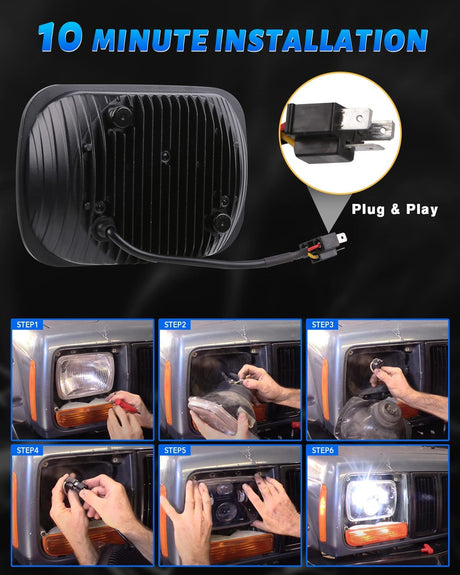 10 MINUTE INSTALLATION

Plug & Play

STEP1

STEP2

STEP3

STEP4

STEP5

STEP6