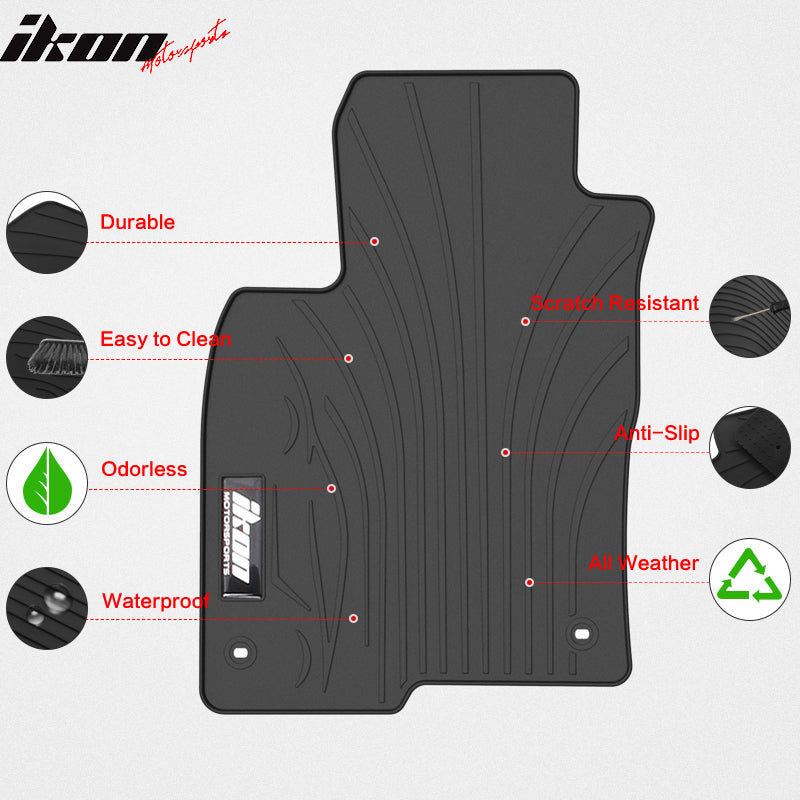 ikon Motorsports

Durable

Easy to Clean

Odorless

Waterproof

ikon MOTORSPORTS

Scratch Resistant

Anti-Slip

All Weather