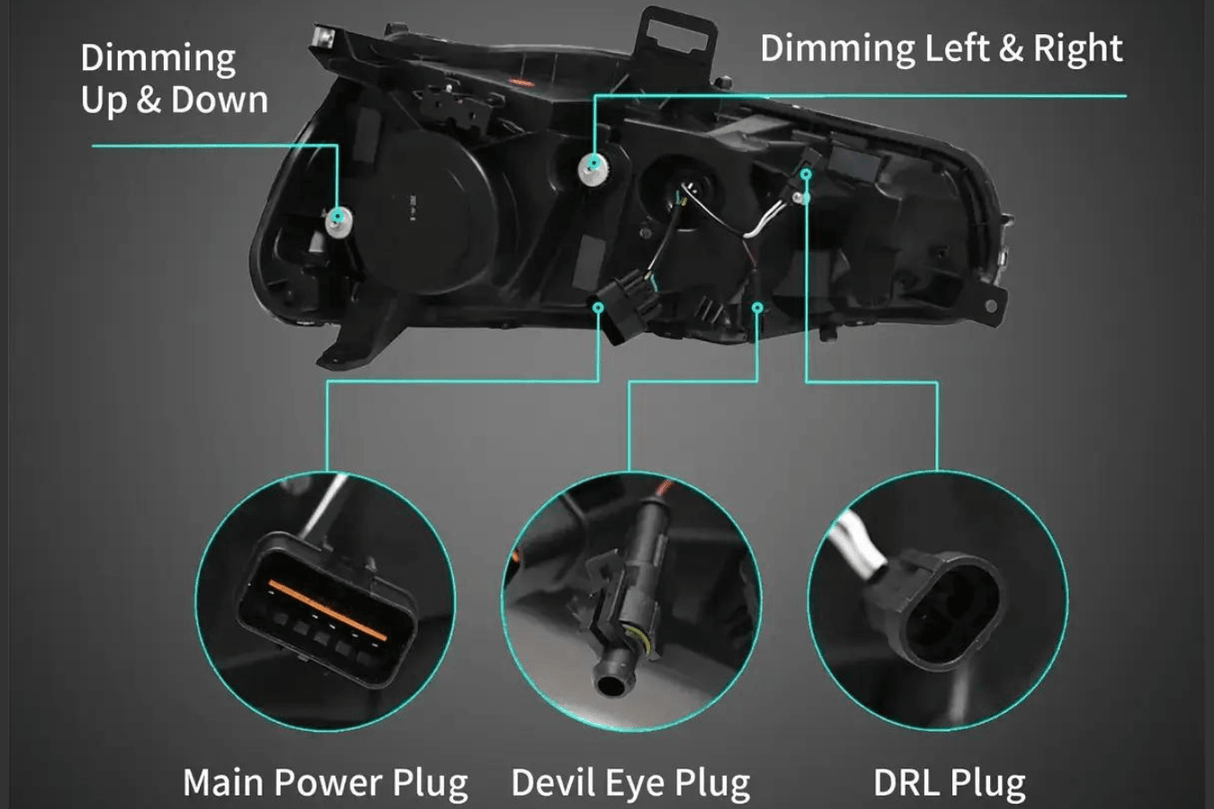 Dimming Up & Down

Dimming Left & Right

Main Power Plug

Devil Eye Plug

DRL Plug