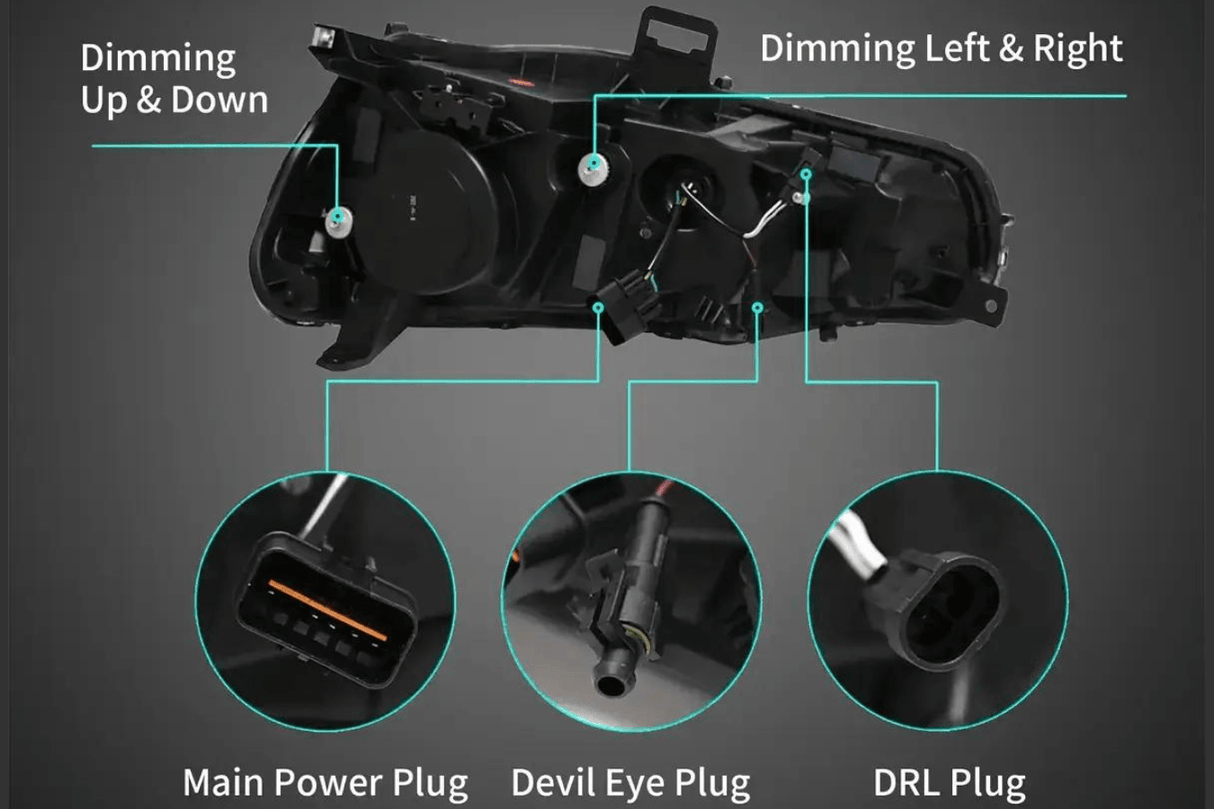 Dimming Up & Down

Dimming Left & Right

Main Power Plug

Devil Eye Plug

DRL Plug