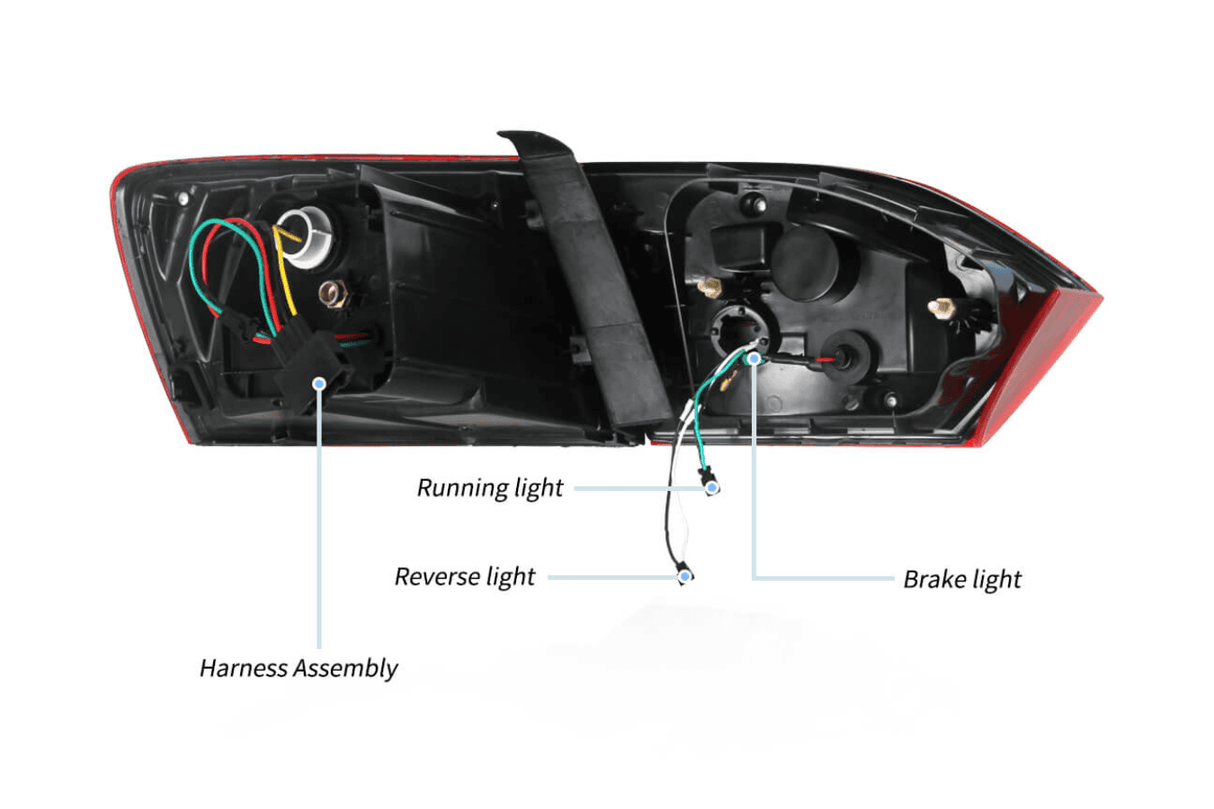 Running light

Reverse light

Brake light

Harness Assembly