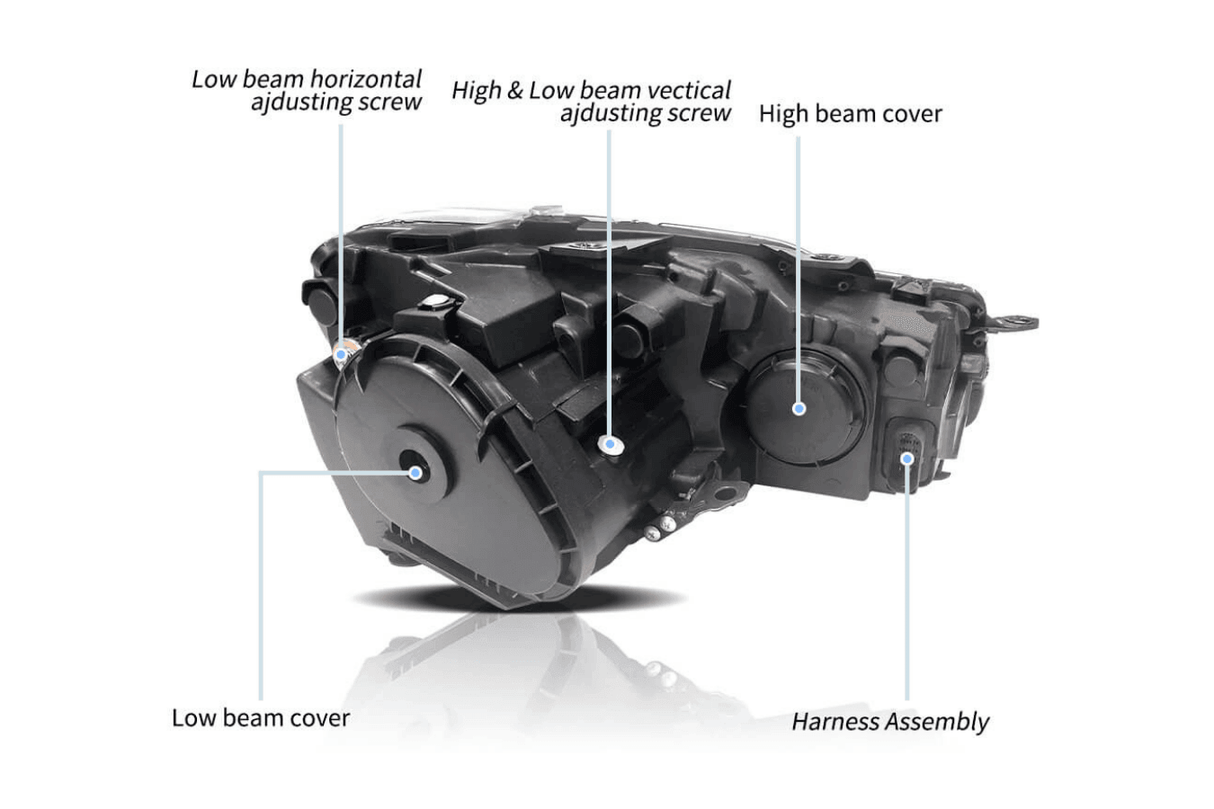 Low beam horizontal ajdusting screw

High & Low beam vectical ajdusting screw

High beam cover

Low beam cover

Harness Assembly