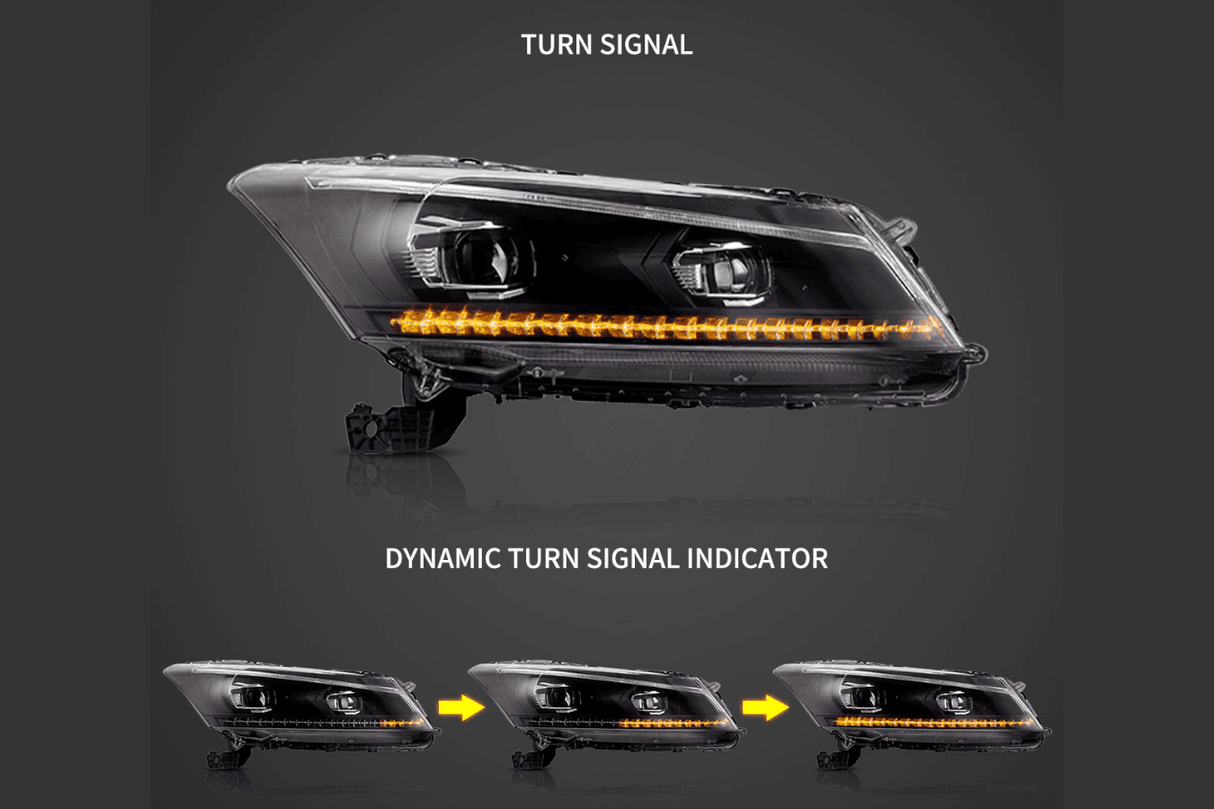 TURN SIGNAL

DYNAMIC TURN SIGNAL INDICATOR