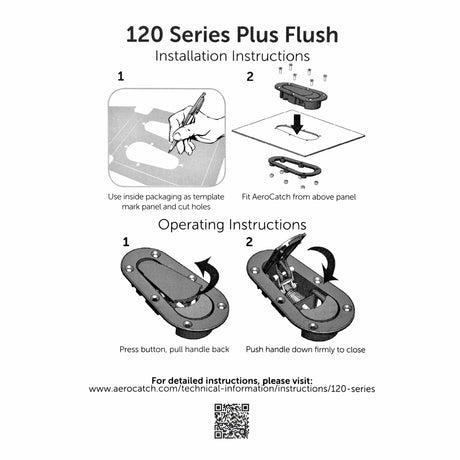 120 Series Plus Flush

Installation Instructions

1

Use inside packaging as template mark panel and cut holes

2

Fit AeroCatch from above panel

Operating Instructions

1

Press button, pull handle back

2

Push handle down firmly to close

For detailed instructions, please visit:
www.aerocatch.com/technical-information/instructions/120-series