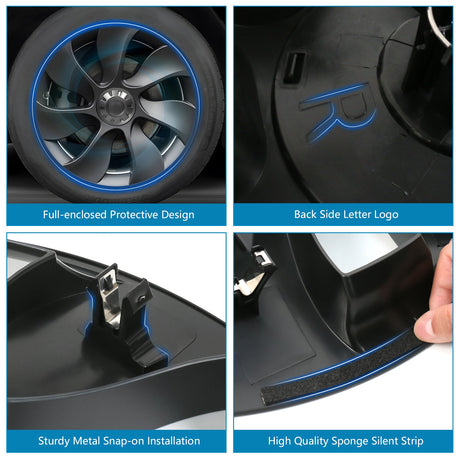 Full-enclosed Protective Design

R

Back Side Letter Logo

Sturdy Metal Snap-on Installation

High Quality Sponge Silent Strip