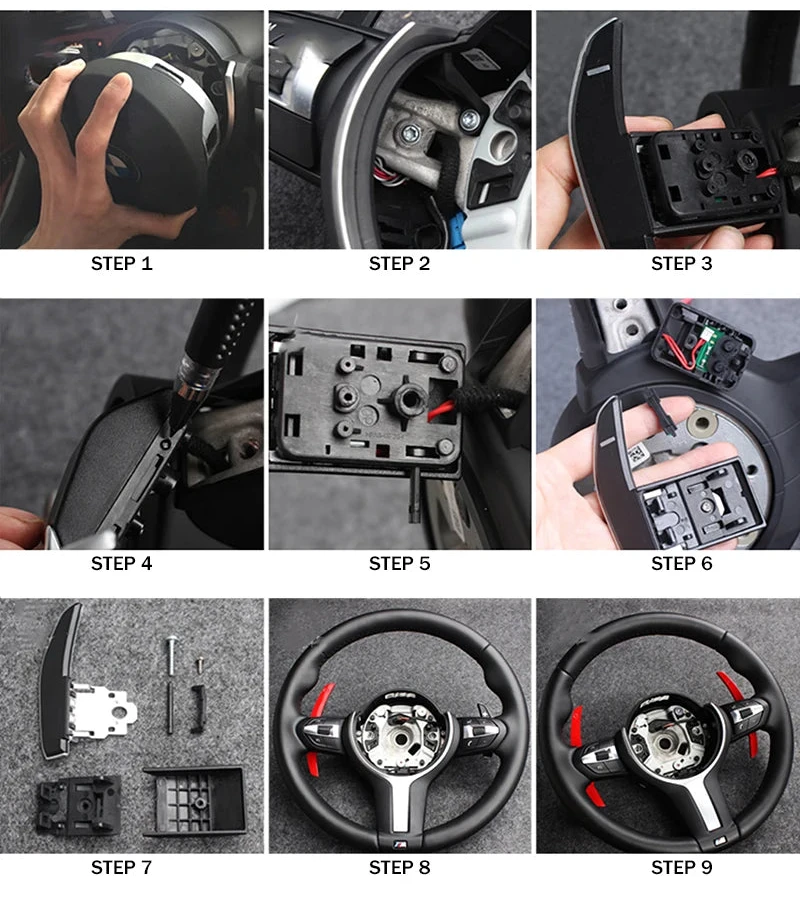 STEP 1

STEP 2

STEP 3

STEP 4

STEP 5

STEP 6

STEP 7

STEP 8

STEP 9