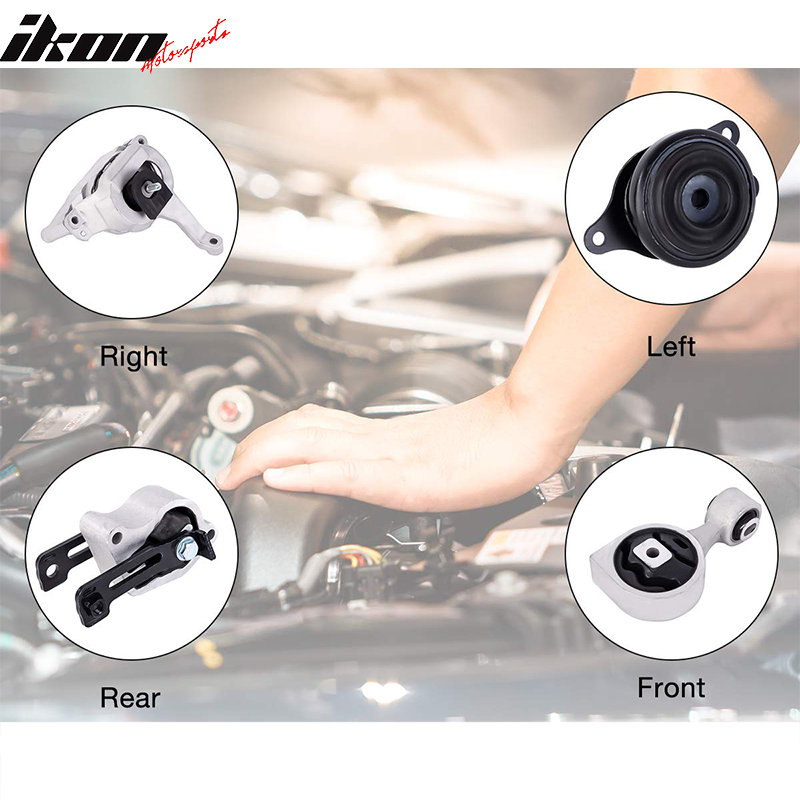 ikon Motorsports

Right

Left

Rear

Front