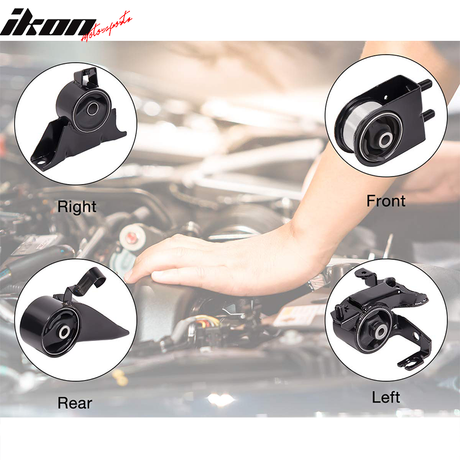 ikon Motorsports

Right

Front

Rear

Left