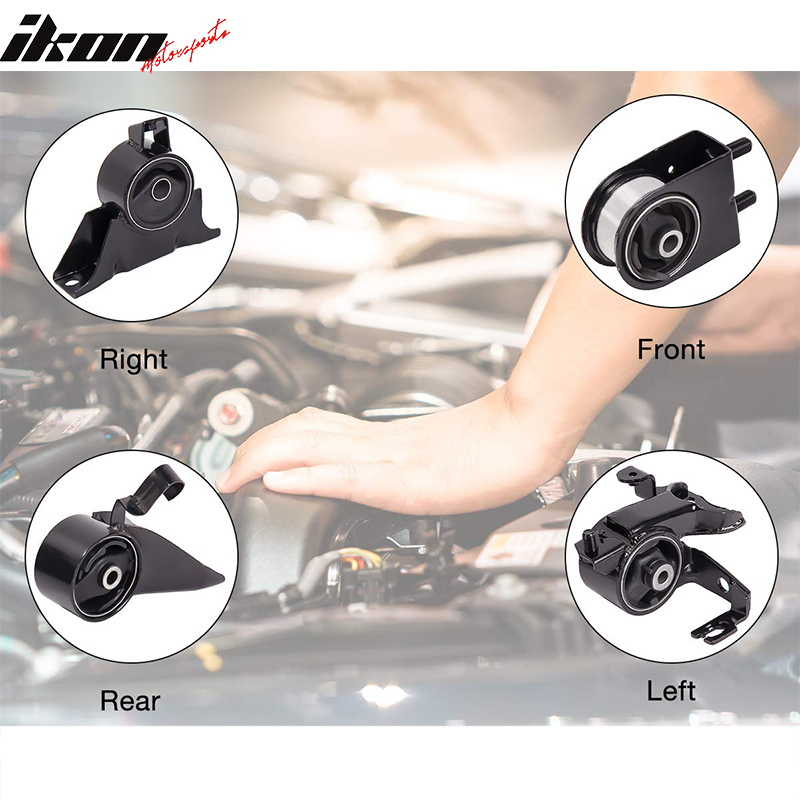 ikon Motorsports

Right

Front

Rear

Left