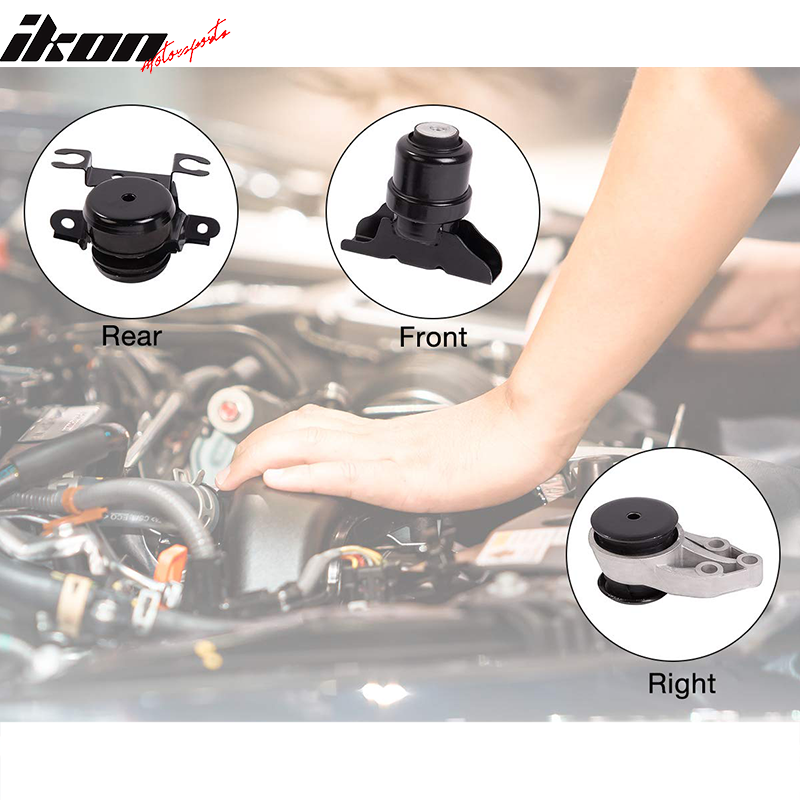 ikon Motorsports

Rear

Front

Right