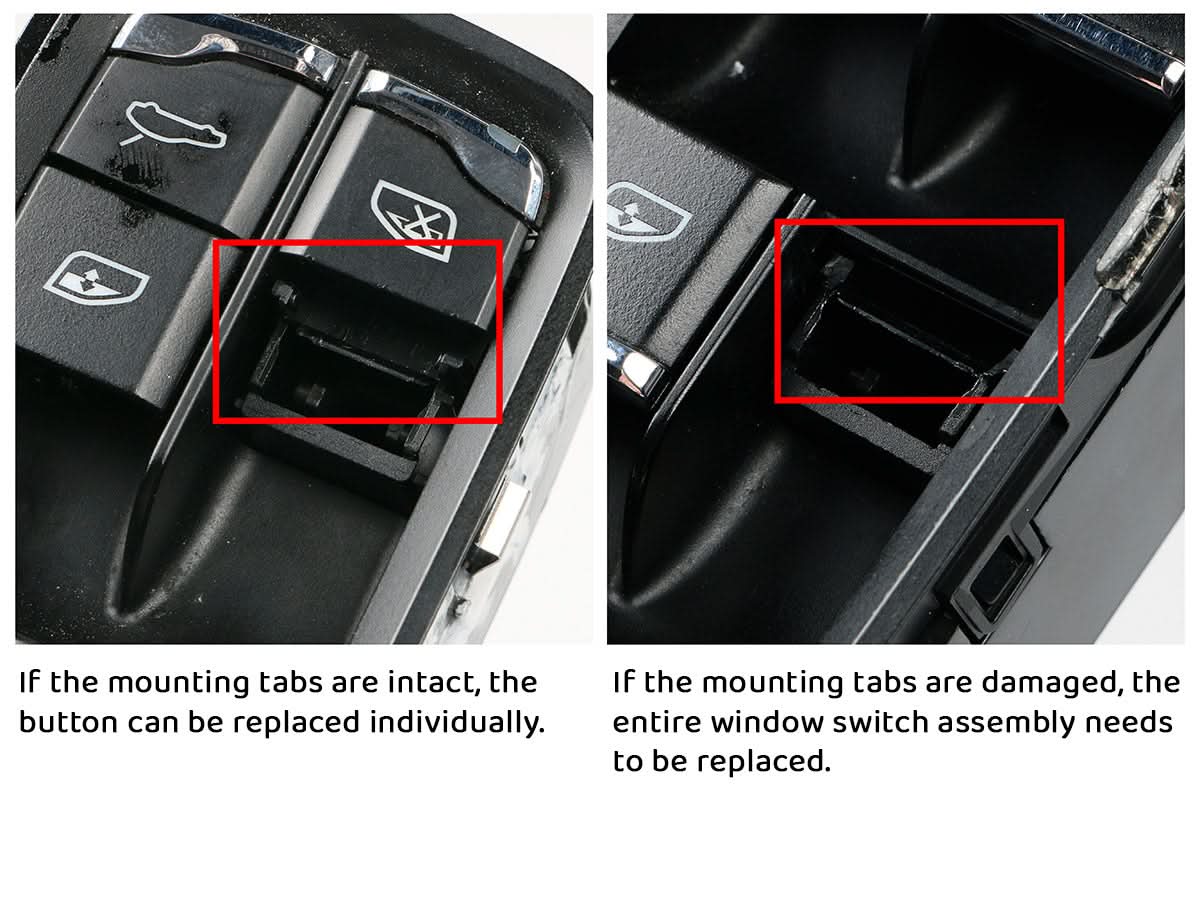 If the mounting tabs are intact, the button can be replaced individually.

If the mounting tabs are damaged, the entire window switch assembly needs to be replaced.