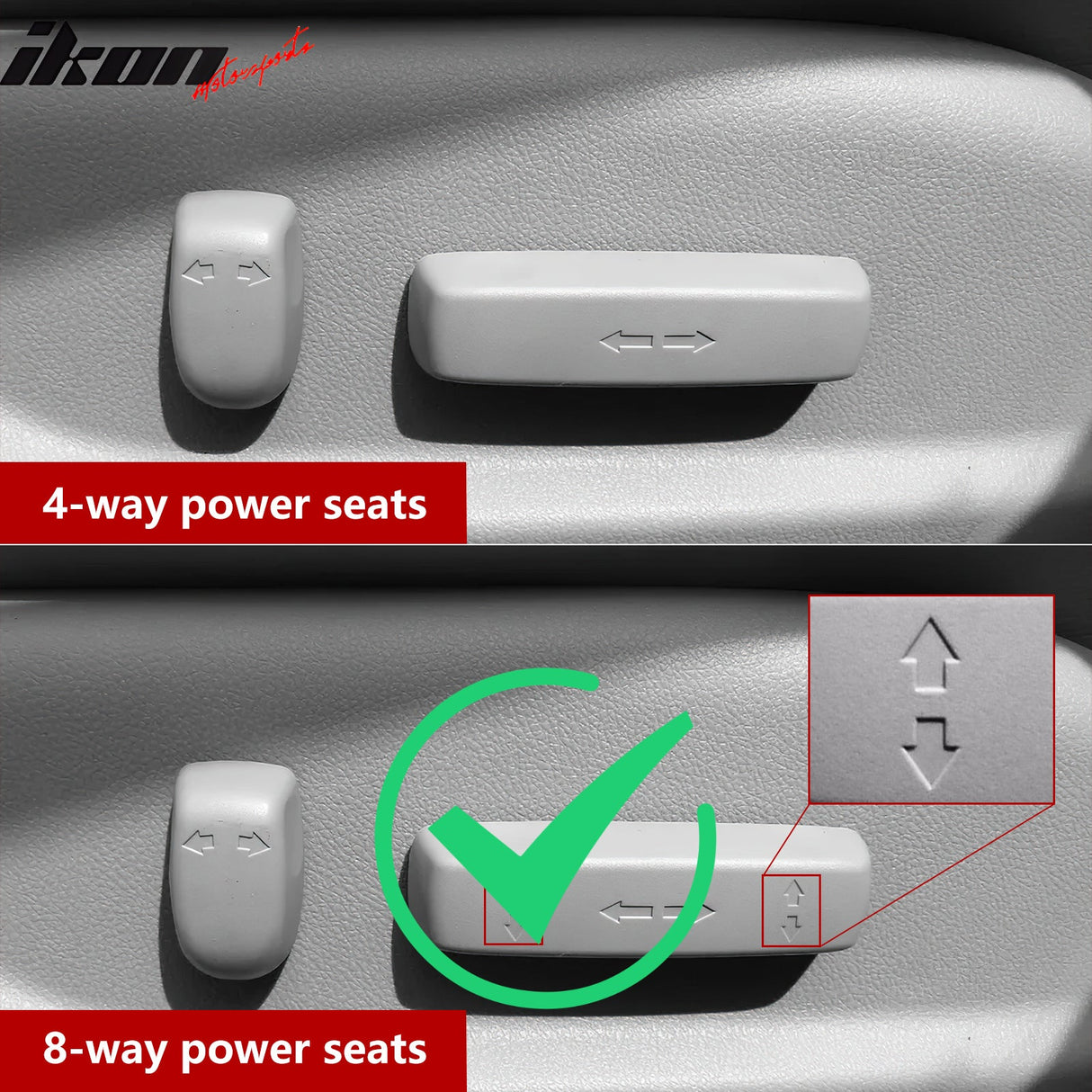 ikon motorsports

4-way power seats

8-way power seats