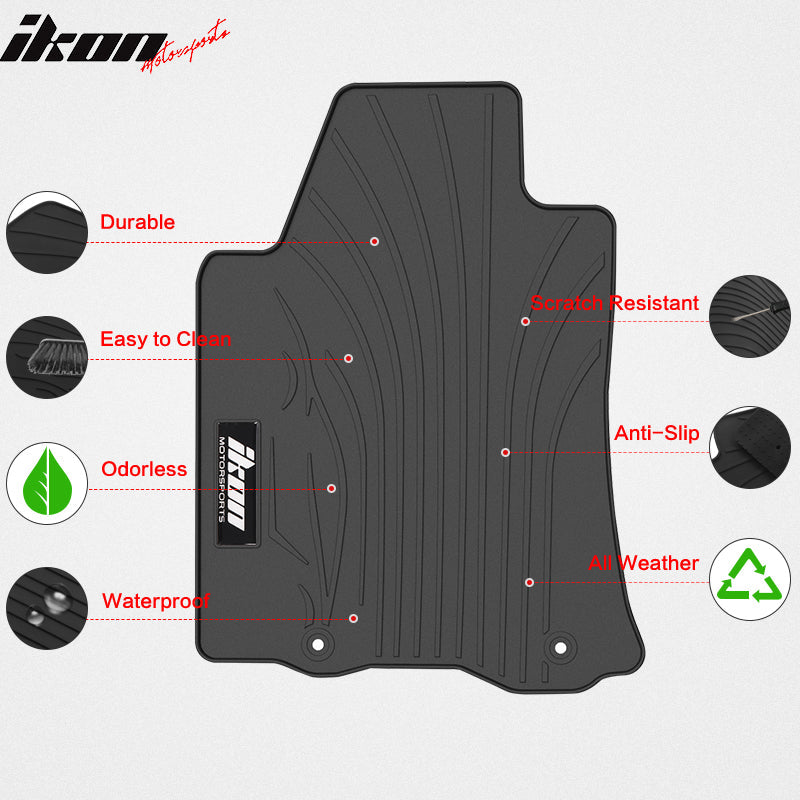 ikon Motorsports

Durable

Easy to Clean

Odorless

Waterproof

ikon MOTORSPORTS

Scratch Resistant

Anti-Slip

All Weather