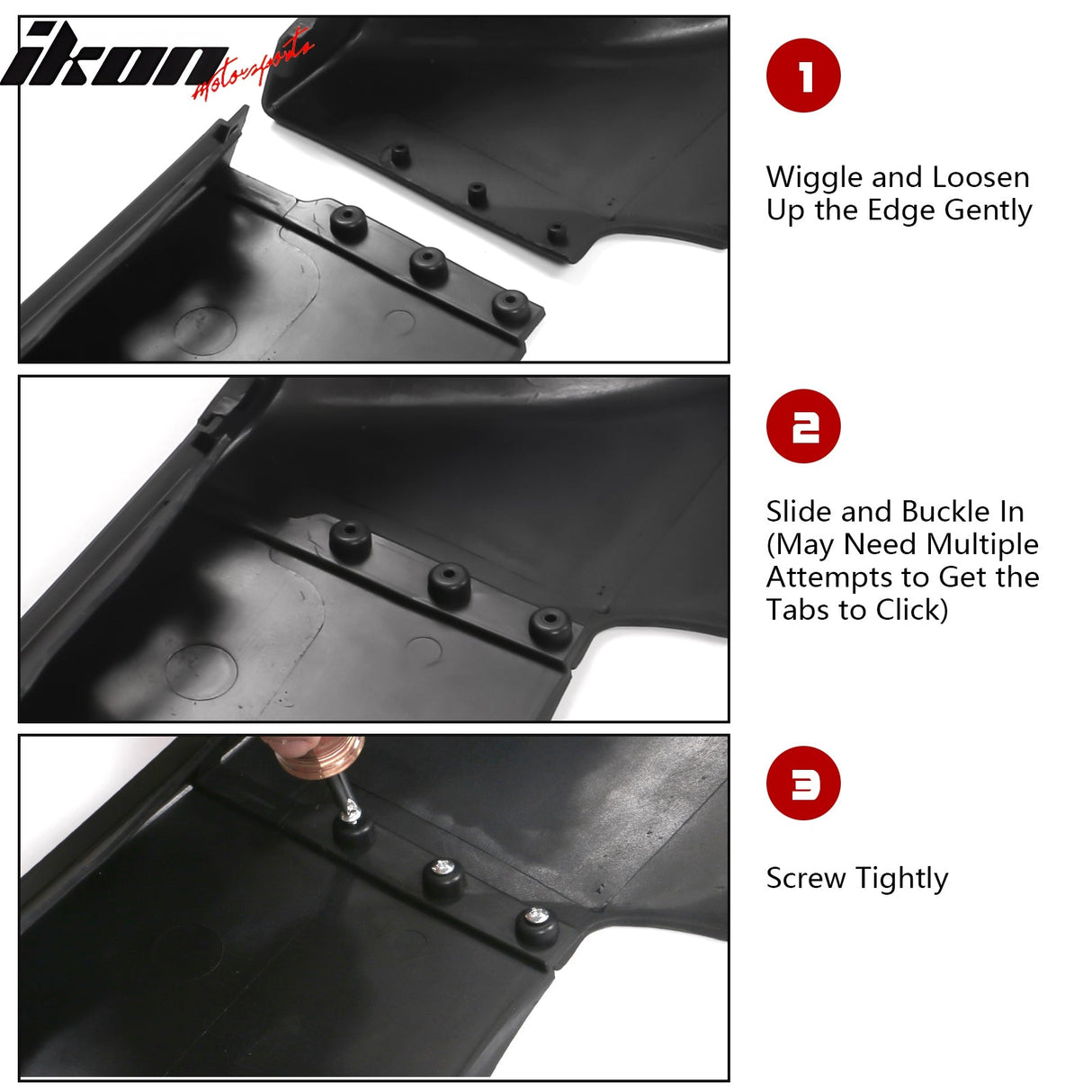 ikon Motorsports

1

Wiggle and Loosen Up the Edge Gently

2

Slide and Buckle In (May Need Multiple Attempts to Get the Tabs to Click)

3

Screw Tightly