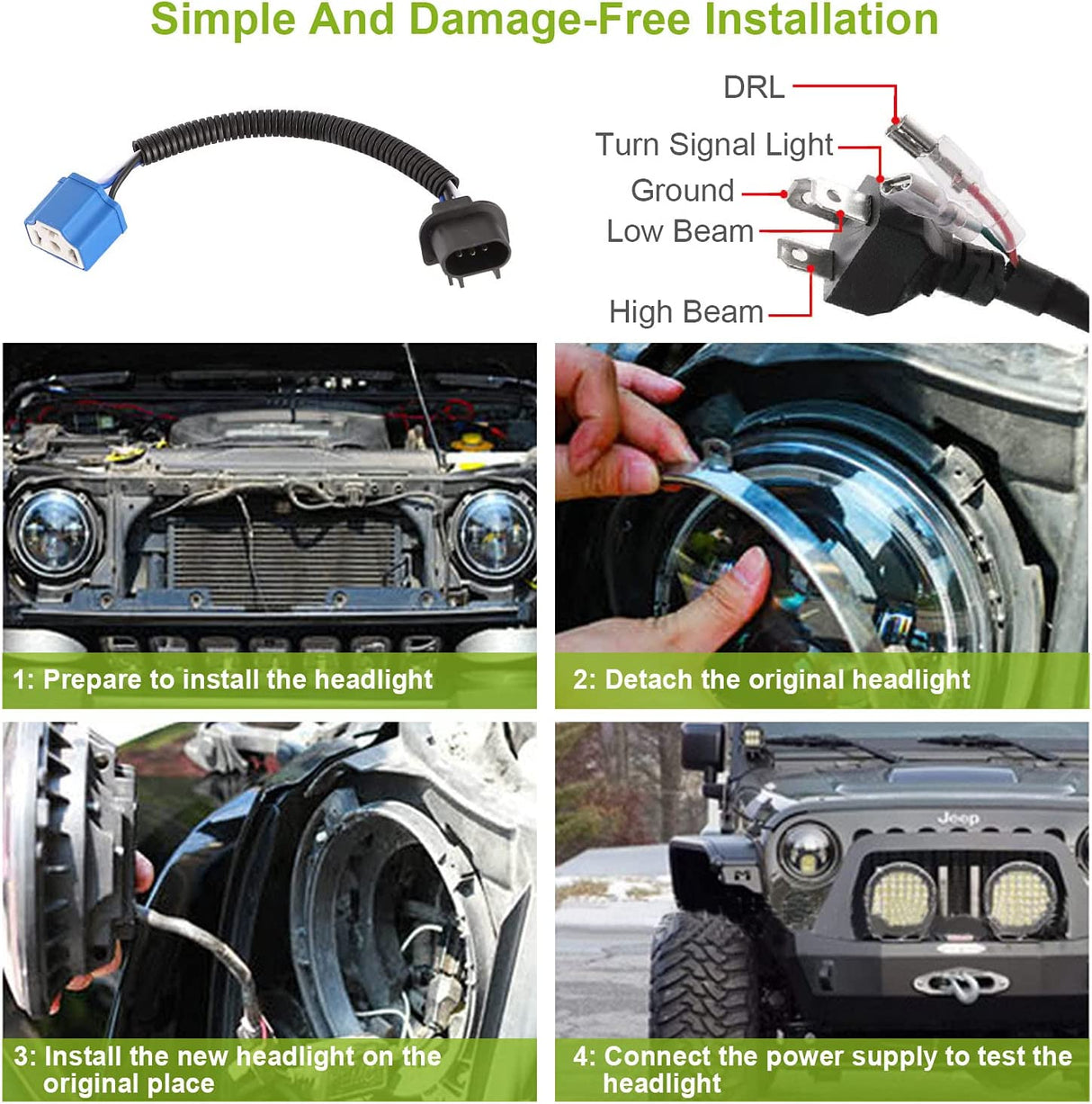 Simple And Damage-Free Installation

DRL
Turn Signal Light
Ground
Low Beam
High Beam

1: Prepare to install the headlight

2: Detach the original headlight

3: Install the new headlight on the original place

Jeep

4: Connect the power supply to test the headlight