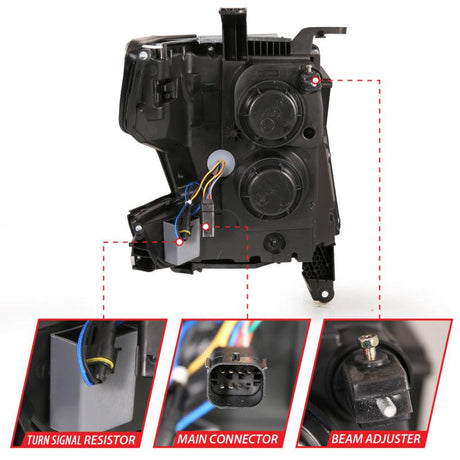 TURN SIGNAL RESISTOR
MAIN CONNECTOR
BEAM ADJUSTER