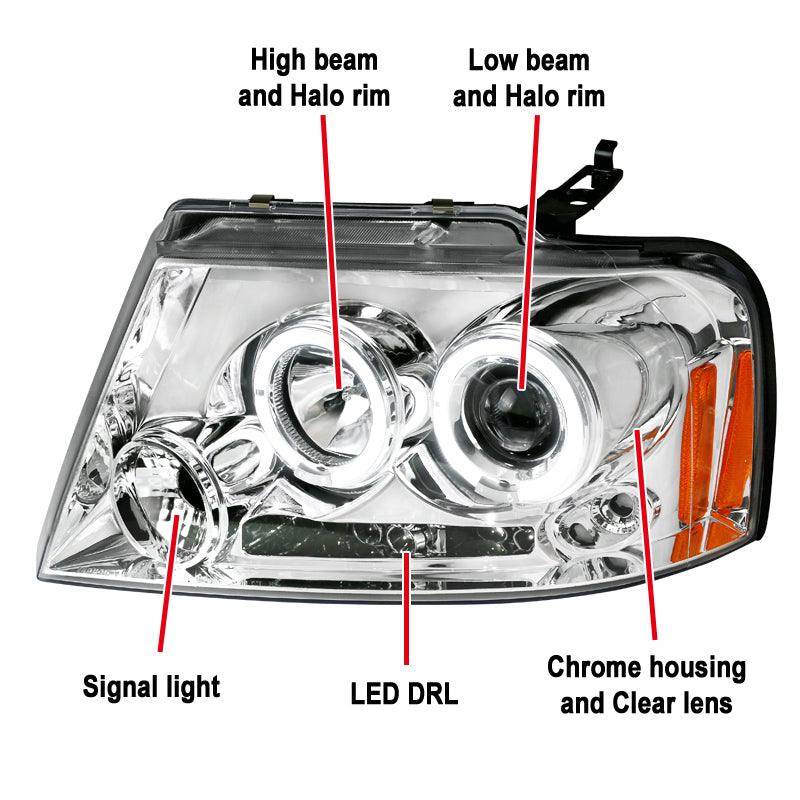 High beam and Halo rim

Low beam and Halo rim

Signal light

LED DRL

Chrome housing and Clear lens