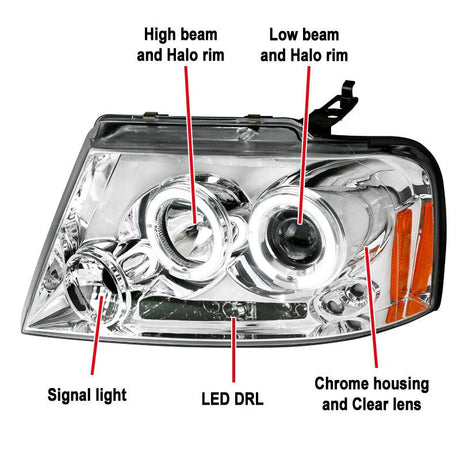 High beam and Halo rim

Low beam and Halo rim

Signal light

LED DRL

Chrome housing and Clear lens