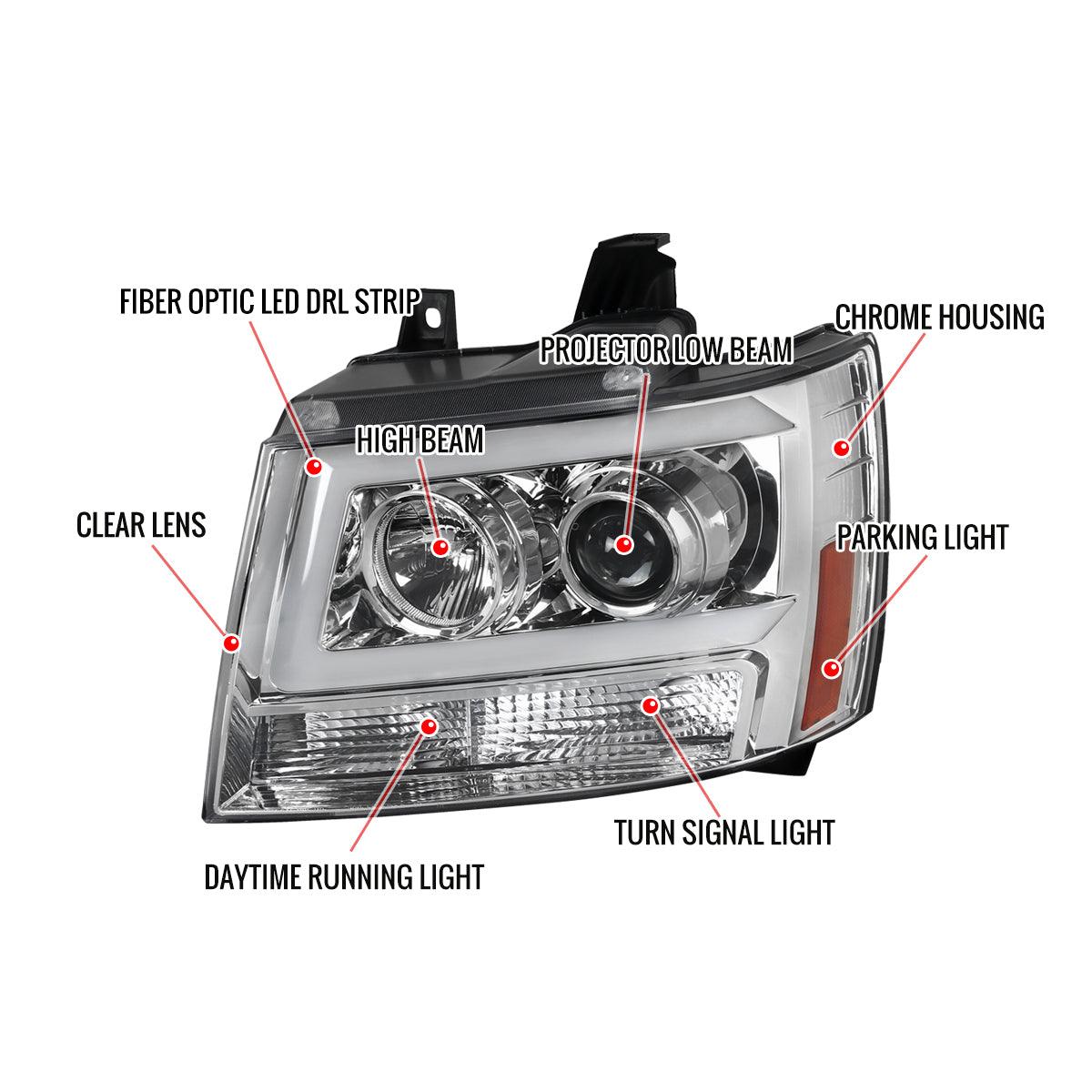 FIBER OPTIC LED DRL STRIP

CHROME HOUSING

PROJECTOR LOW BEAM

HIGH BEAM

CLEAR LENS

PARKING LIGHT

TURN SIGNAL LIGHT

DAYTIME RUNNING LIGHT